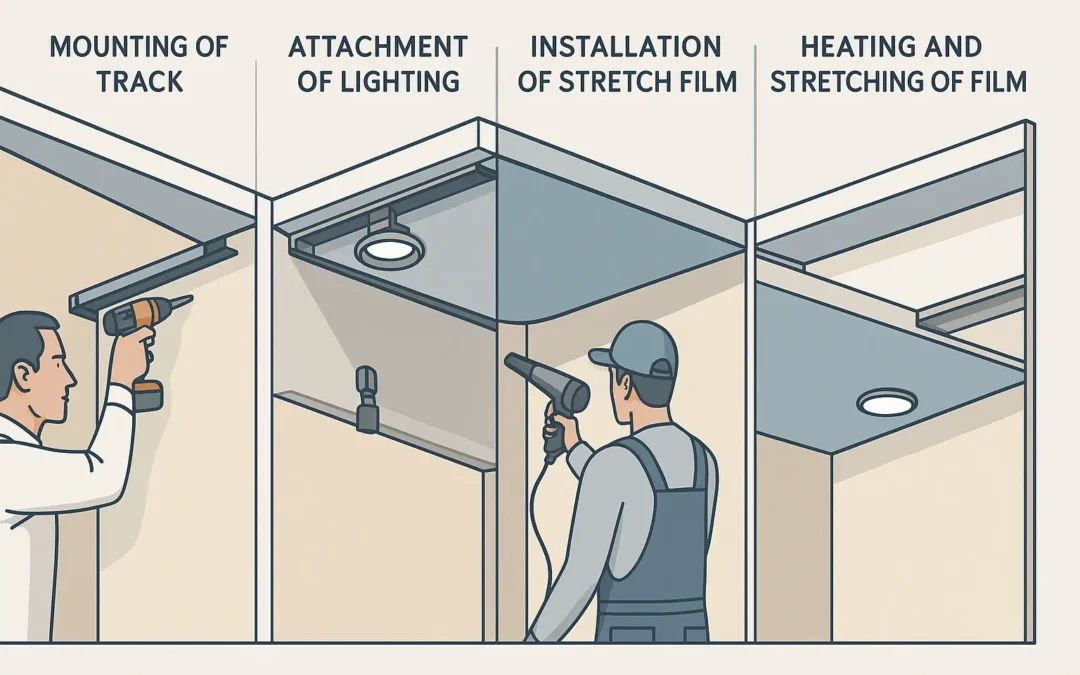 MOUNTING OF TRACK

ATTACHMENT OF LIGHTING

INSTALLATION OF STRETCH FILM

HEATING AND STRETCHING OF FILM