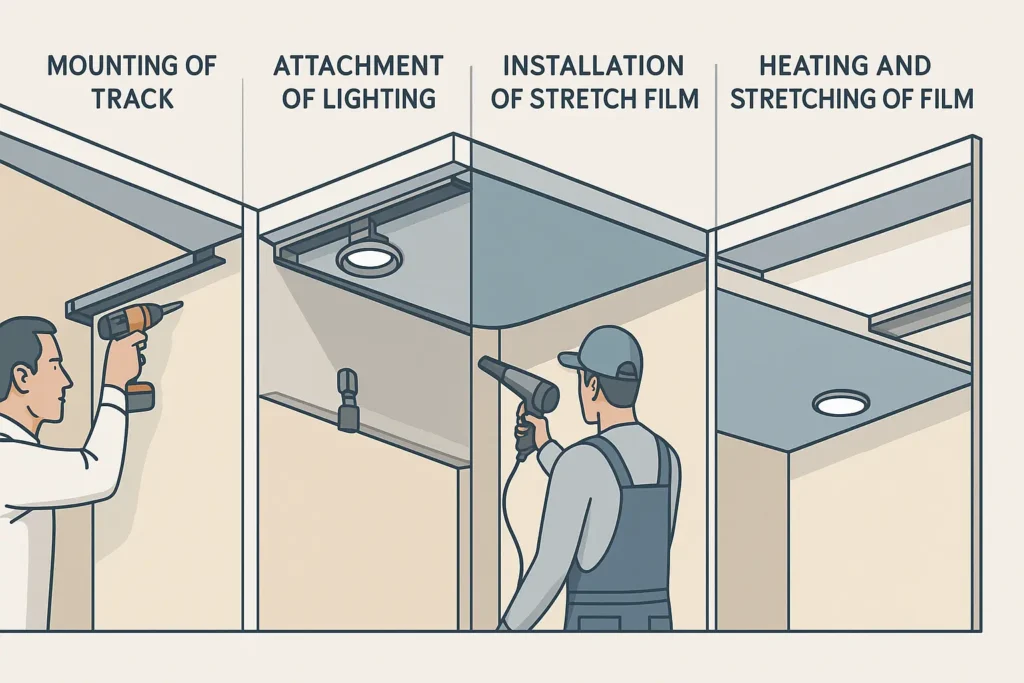 MOUNTING OF TRACK

ATTACHMENT OF LIGHTING

INSTALLATION OF STRETCH FILM

HEATING AND STRETCHING OF FILM